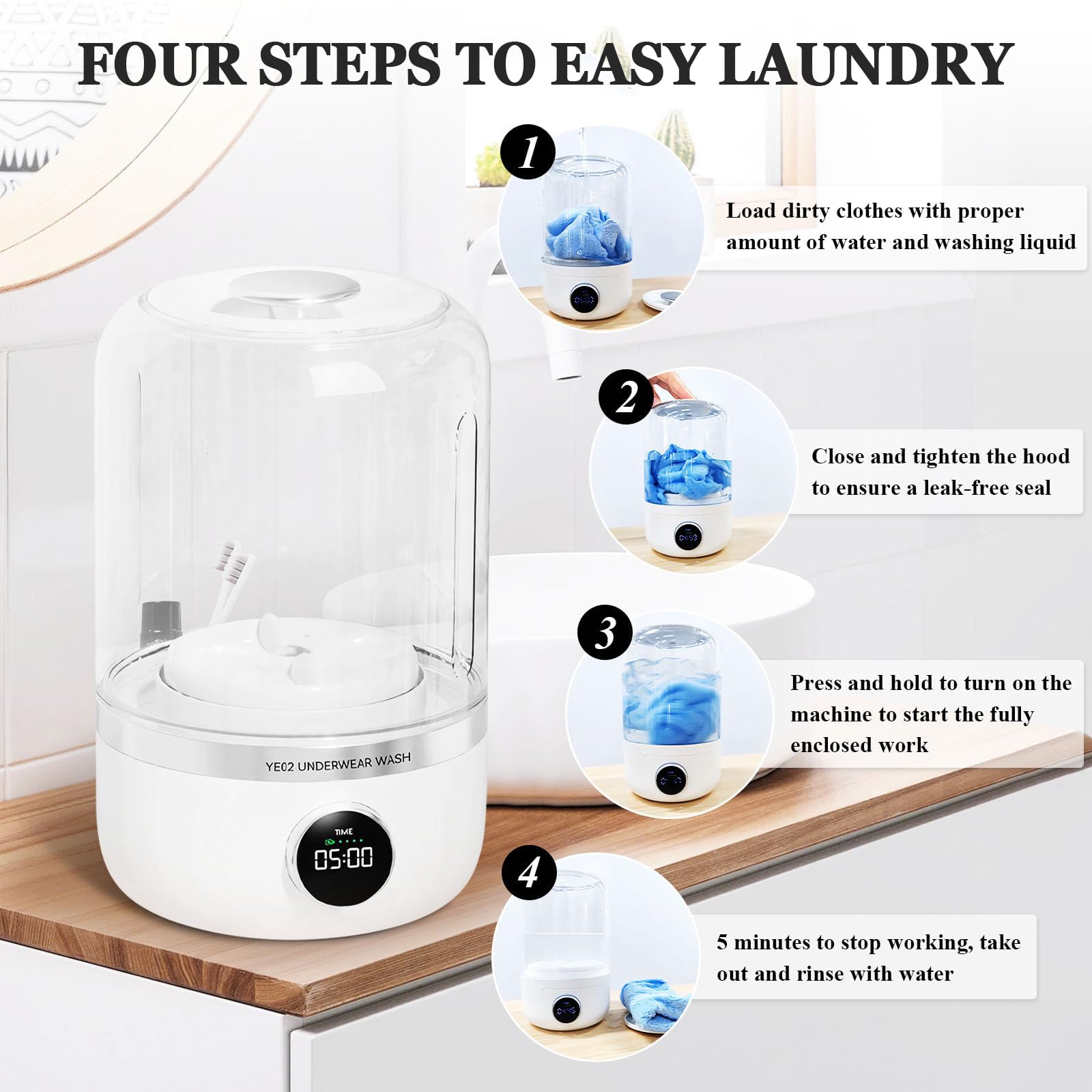 FOUR STEPS TO EASY LAUNDRY

1

Load dirty clothes with proper amount of water and washing liquid

2

Close and tighten the hood to ensure a leak-free seal

3

Press and hold to turn on the machine to start the fully enclosed work

4

5 minutes to stop working, take out and rinse with water

YE02 UNDERWEAR WASH

TIME

05:00